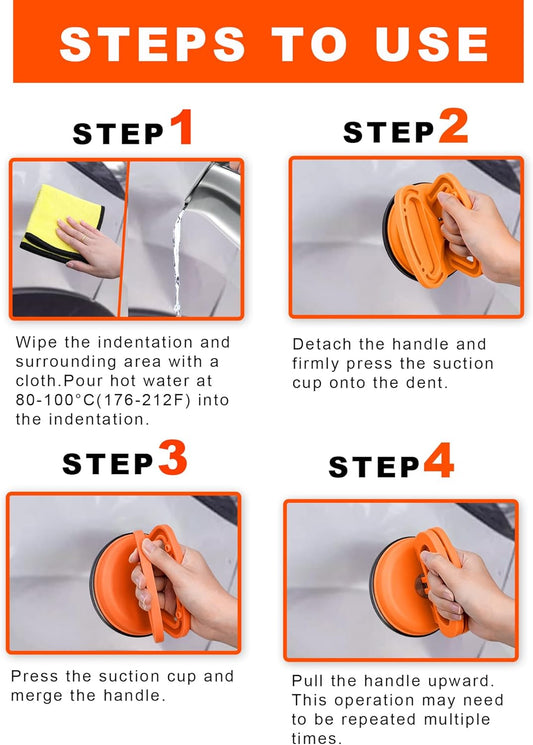 STEPS TO USE

STEP 1

Wipe the indentation and surrounding area with a cloth.Pour hot water at 80-100°C(176-212F) into the indentation.

STEP 2

Detach the handle and firmly press the suction cup onto the dent.

STEP 3

Press the suction cup and merge the handle.

STEP 4

Pull the handle upward. This operation may need to be repeated multiple times.